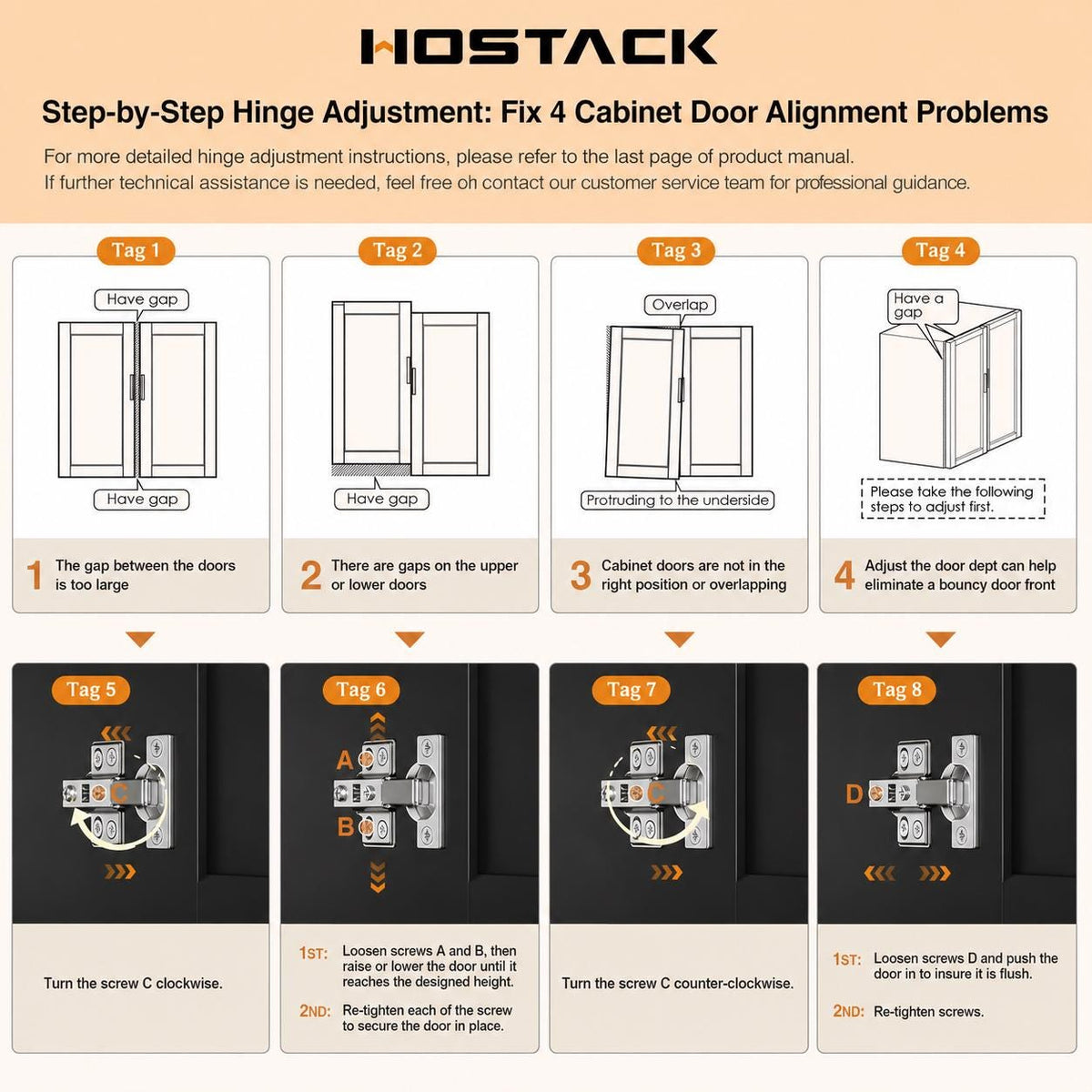 HOSTACK

Step-by-Step Hinge Adjustment: Fix 4 Cabinet Door Alignment Problems

For more detailed hinge adjustment instructions, please refer to the last page of product manual.
If further technical assistance is needed, feel free oh contact our customer service team for professional guidance.

Tag 1

Have gap

Have gap

1 The gap between the doors is too large

Tag 2

Have gap

2 There are gaps on the upper or lower doors

Tag 3

Overlap

Protruding to the underside

3 Cabinet doors are not in the right position or overlapping

Tag 4

Have a gap

Please take the following steps to adjust first.

4 Adjust the door dept can help eliminate a bouncy door front

Tag 5

C

Turn the screw C clockwise.

Tag 6

A

B

1ST: Loosen screws A and B, then raise or lower the door until it reaches the designed height.

2ND: Re-tighten each of the screw to secure the door in place.

Tag 7

C

Turn the screw C counter-clockwise.

Tag 8

D

1ST: Loosen screws D and push the door in to insure it is flush.

2ND: Re-tighten screws.