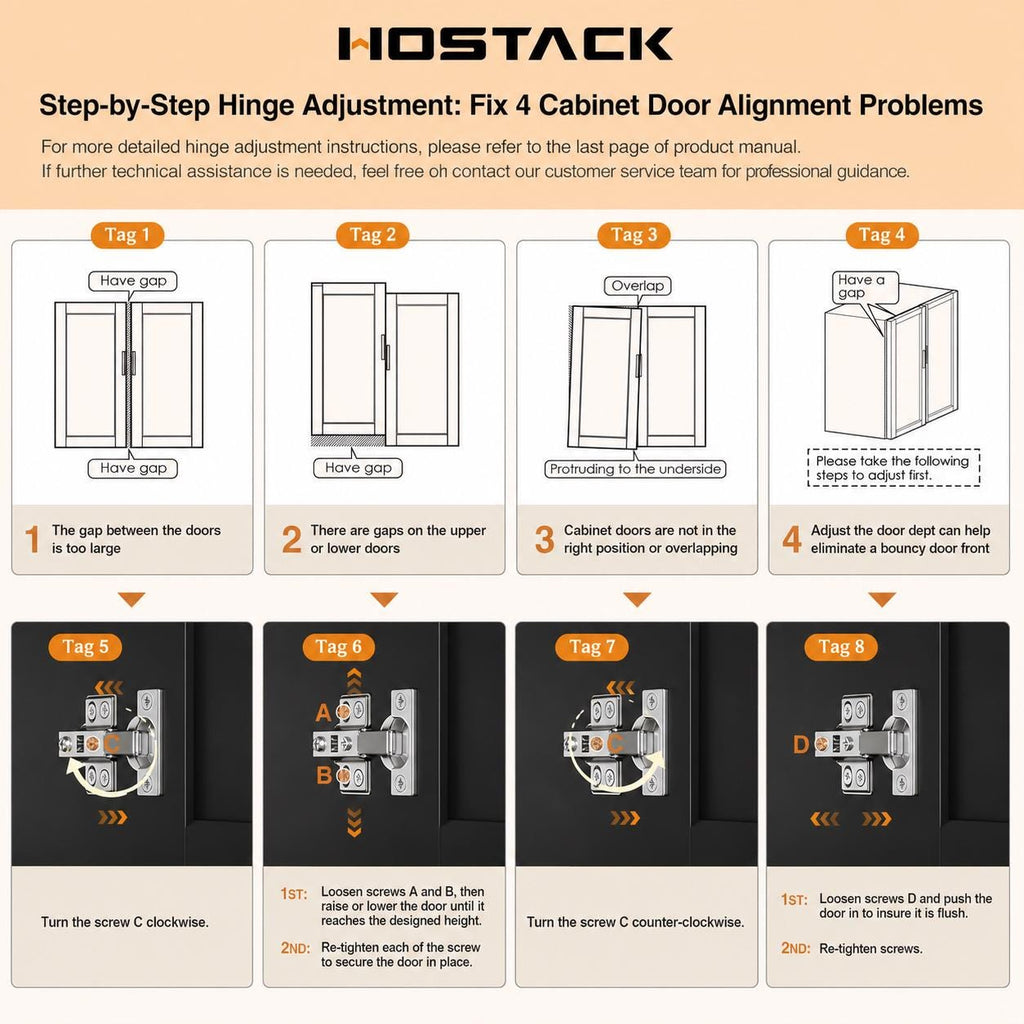 HOSTACK

Step-by-Step Hinge Adjustment: Fix 4 Cabinet Door Alignment Problems

For more detailed hinge adjustment instructions, please refer to the last page of product manual.
If further technical assistance is needed, feel free oh contact our customer service team for professional guidance.

Tag 1

Have gap

Have gap

1 The gap between the doors is too large

Tag 2

Have gap

2 There are gaps on the upper or lower doors

Tag 3

Overlap

Protruding to the underside

3 Cabinet doors are not in the right position or overlapping

Tag 4

Have a gap

Please take the following steps to adjust first.

4 Adjust the door dept can help eliminate a bouncy door front

Tag 5

C

Turn the screw C clockwise.

Tag 6

A

B

1ST: Loosen screws A and B, then raise or lower the door until it reaches the designed height.

2ND: Re-tighten each of the screw to secure the door in place.

Tag 7

C

Turn the screw C counter-clockwise.

Tag 8

D

1ST: Loosen screws D and push the door in to insure it is flush.

2ND: Re-tighten screws.