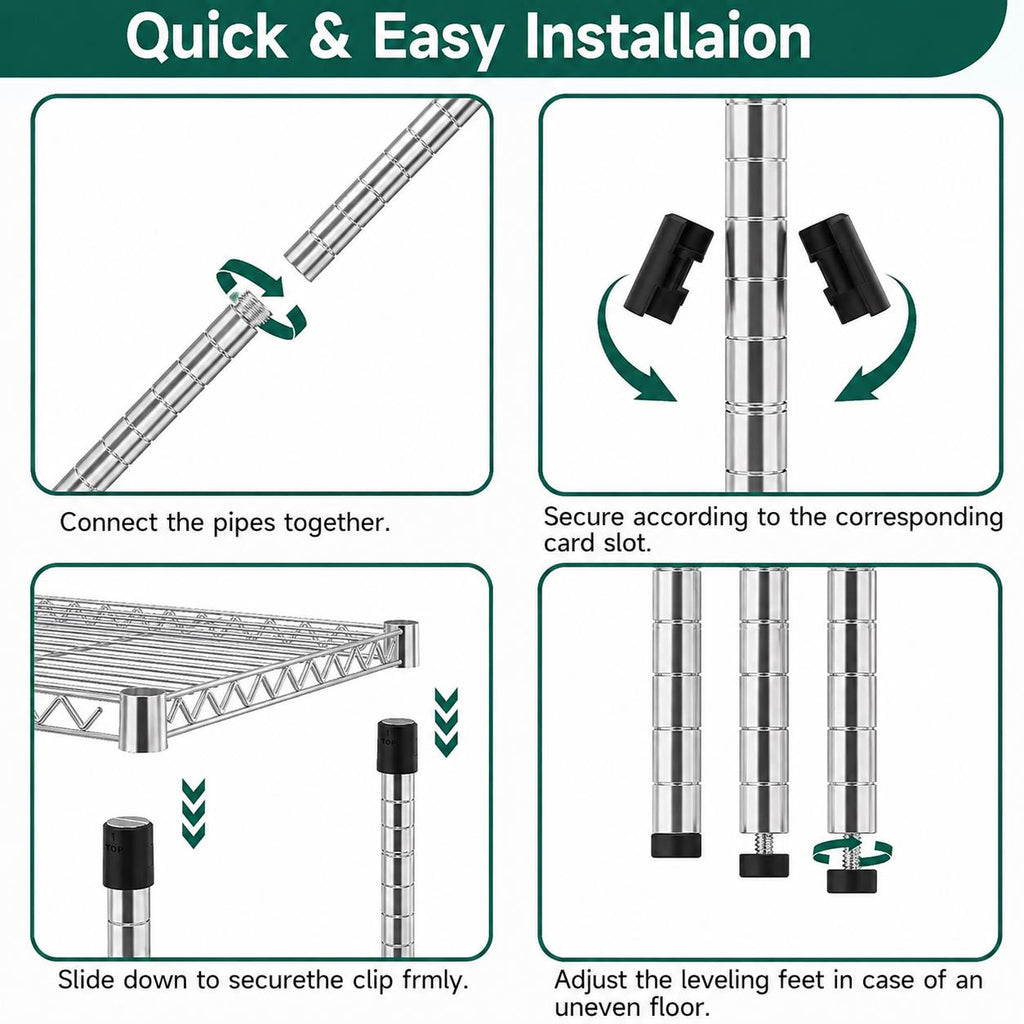 Quick & Easy Installaion

Connect the pipes together.

Secure according to the corresponding card slot.

TOP

TOP

Slide down to securethe clip frmly.

Adjust the leveling feet in case of an uneven floor.