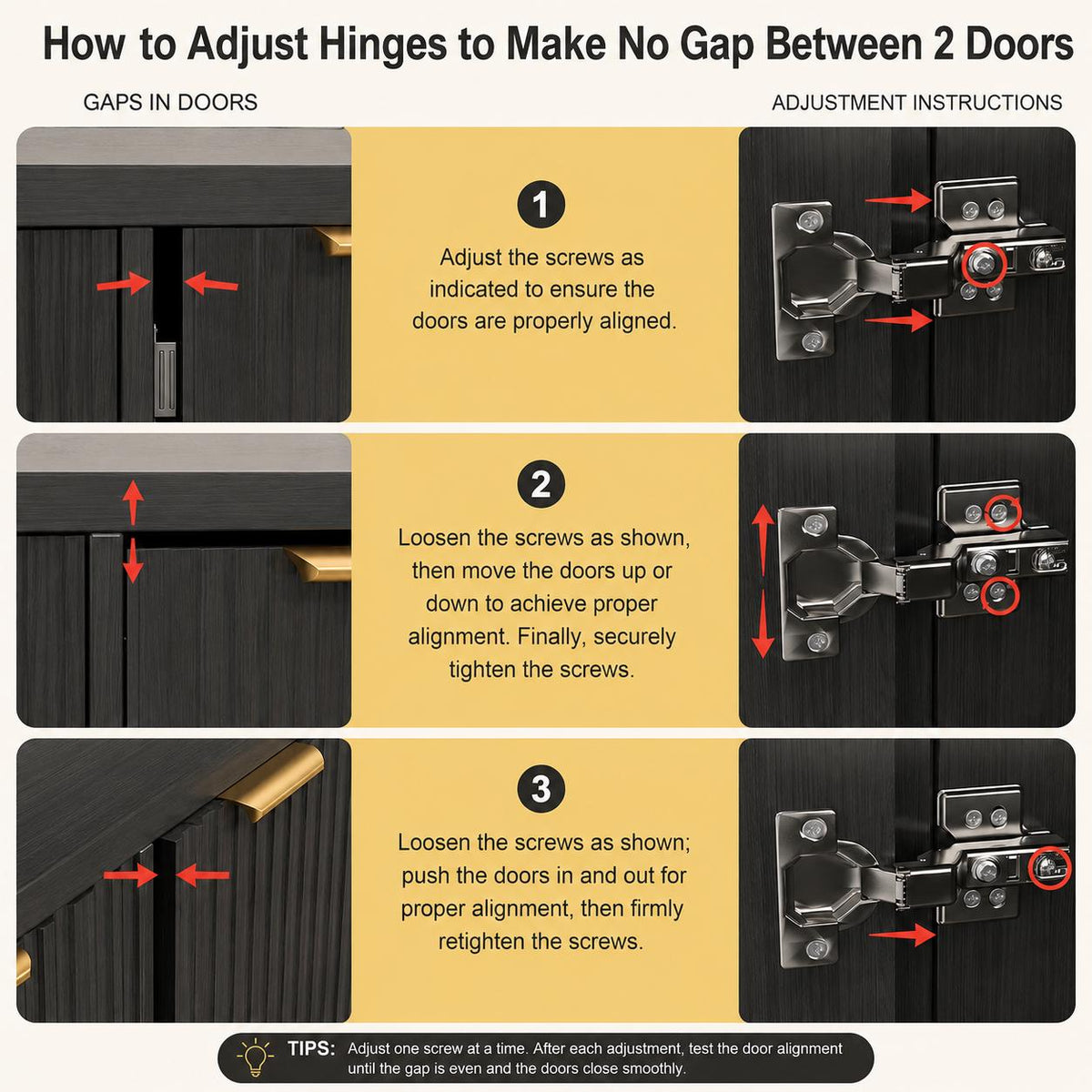 How to Adjust Hinges to Make No Gap Between 2 Doors

GAPS IN DOORS

ADJUSTMENT INSTRUCTIONS

1

Adjust the screws as indicated to ensure the doors are properly aligned.

2

Loosen the screws as shown, then move the doors up or down to achieve proper alignment. Finally, securely tighten the screws.

3

Loosen the screws as shown; push the doors in and out for proper alignment, then firmly retighten the screws.

TIPS: Adjust one screw at a time. After each adjustment, test the door alignment until the gap is even and the doors close smoothly.